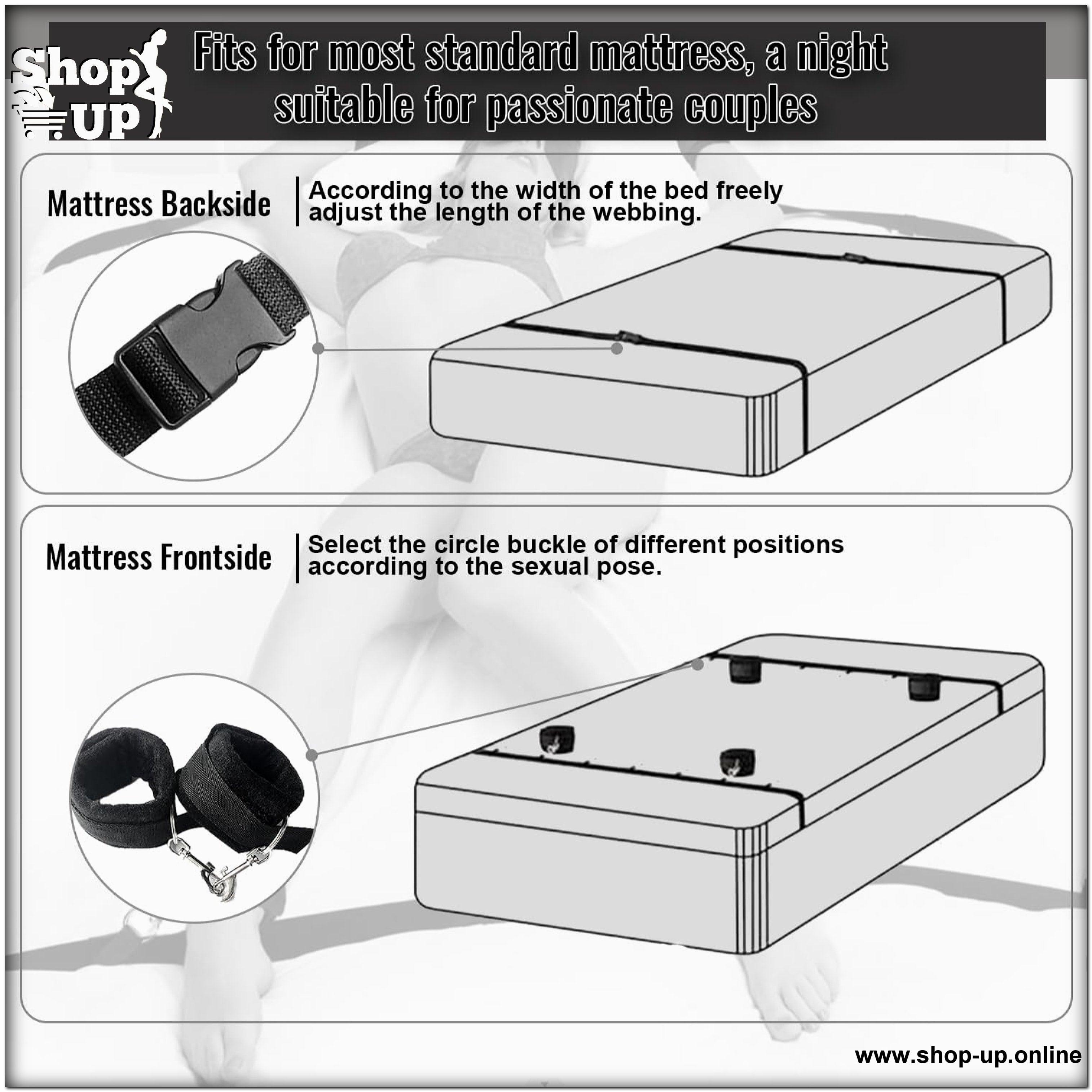 Shop UP

Fits for most standard mattress, a night suitable for passionate couples

Mattress Backside

According to the width of the bed freely adjust the length of the webbing.

Mattress Frontside

Select the circle buckle of different positions according to the sexual pose.

www.shop-up.online