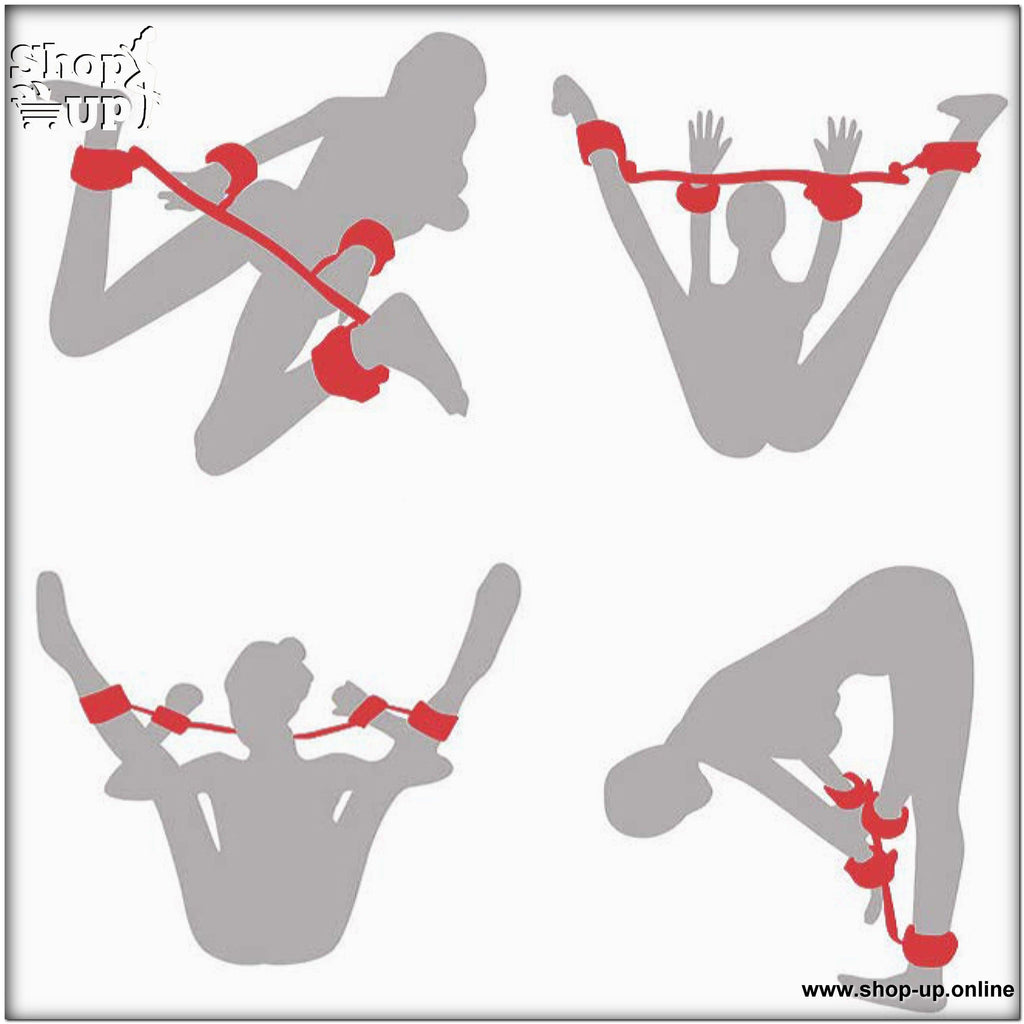 Shop Up

www.shop-up.online